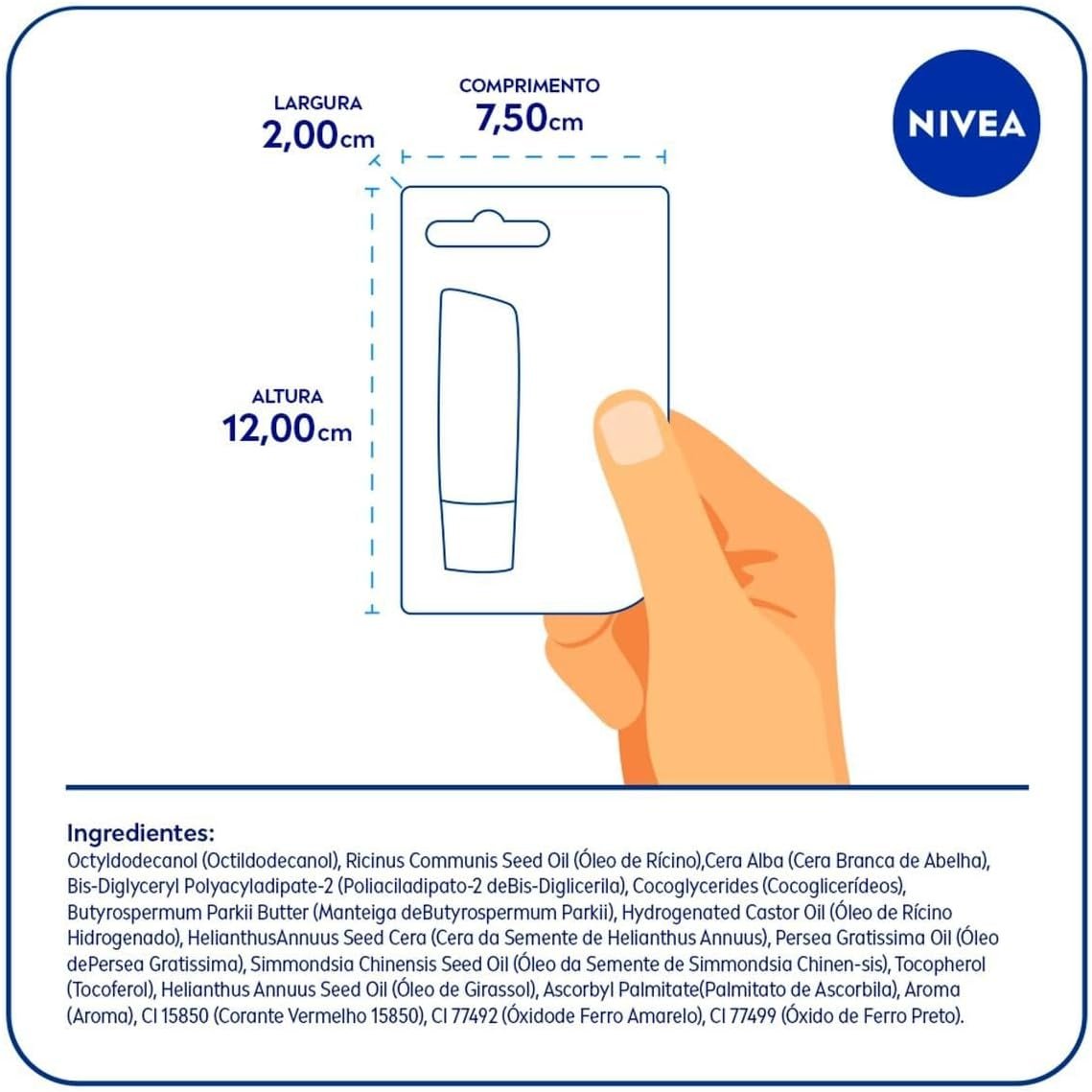 LARGURA
2,00cm

COMPRIMENTO
7,50cm

NIVEA

ALTURA
12,00cm

Ingredientes:
Octyldodecanol (Octildodecanol), Ricinus Communis Seed Oil (Óleo de Rícino),Cera Alba (Cera Branca de Abelha), Bis-Diglyceryl Polyacyladipate-2 (Poliaciladipato-2 deBis-Diglicerila), Cocoglycerides (Cocoglicerídeos), Butyrospermum Parkii Butter (Manteiga deButyrospermum Parkii), Hydrogenated Castor Oil (Óleo de Rícino Hidrogenado), HelianthusAnnuus Seed Cera (Cera da Semente de Helianthus Annuus), Persea Gratissima Oil (Óleo dePersea Gratissima), Simmondsia Chinensis Seed Oil (Óleo da Semente de Simmondsia Chinen-sis), Tocopherol (Tocoferol), Helianthus Annuus Seed Oil (Óleo de Girassol), Ascorbyl Palmitate(Palmitato de Ascorbila), Aroma (Aroma), CI 15850 (Corante Vermelho 15850), CI 77492 (Óxidode Ferro Amarelo), CI 77499 (Óxido de Ferro Preto).